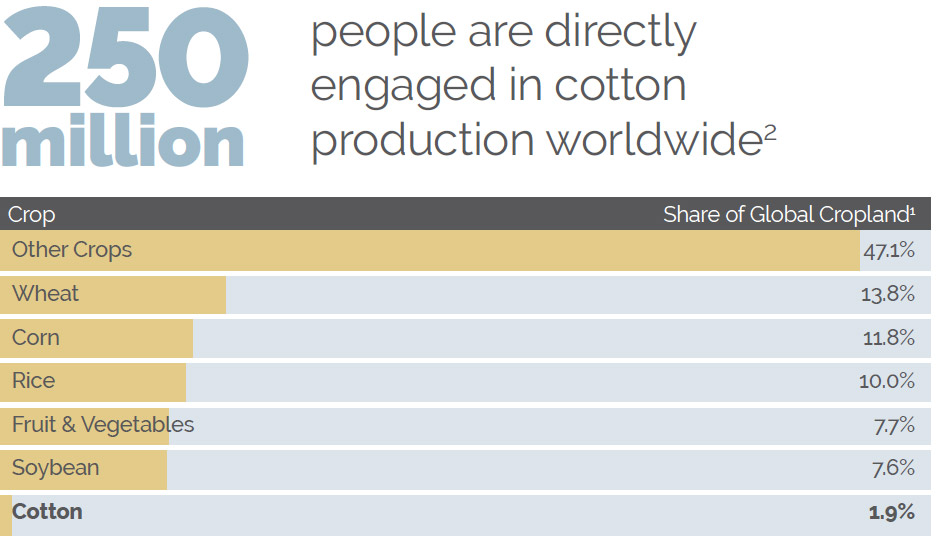 250 million

people are directly engaged in cotton production worldwide$^2$

| Crop | Share of Global Cropland$^1$ |
|---|---|
| Other Crops | 47.1% |
| Wheat | 13.8% |
| Corn | 11.8% |
| Rice | 10.0% |
| Fruit & Vegetables | 7.7% |
| Soybean | 7.6% |
| **Cotton** | **1.9%** |