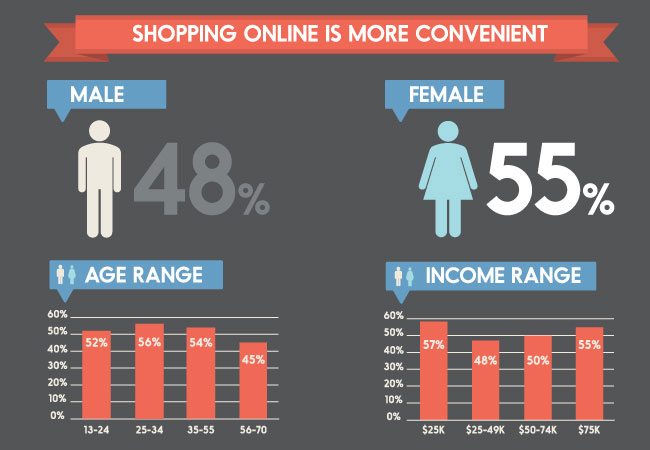 SHOPPING ONLINE IS MORE CONVENIENT

MALE

48%

FEMALE

55%

AGE RANGE

60%
50%
40%
30%
20%
10%
0%

52%
56%
54%
45%

13-24
25-34
35-55
56-70

INCOME RANGE

60%
50%
40%
30%
20%
10%
0%

57%
48%
50%
55%

$25K
$25-49K
$50-74K
$75K